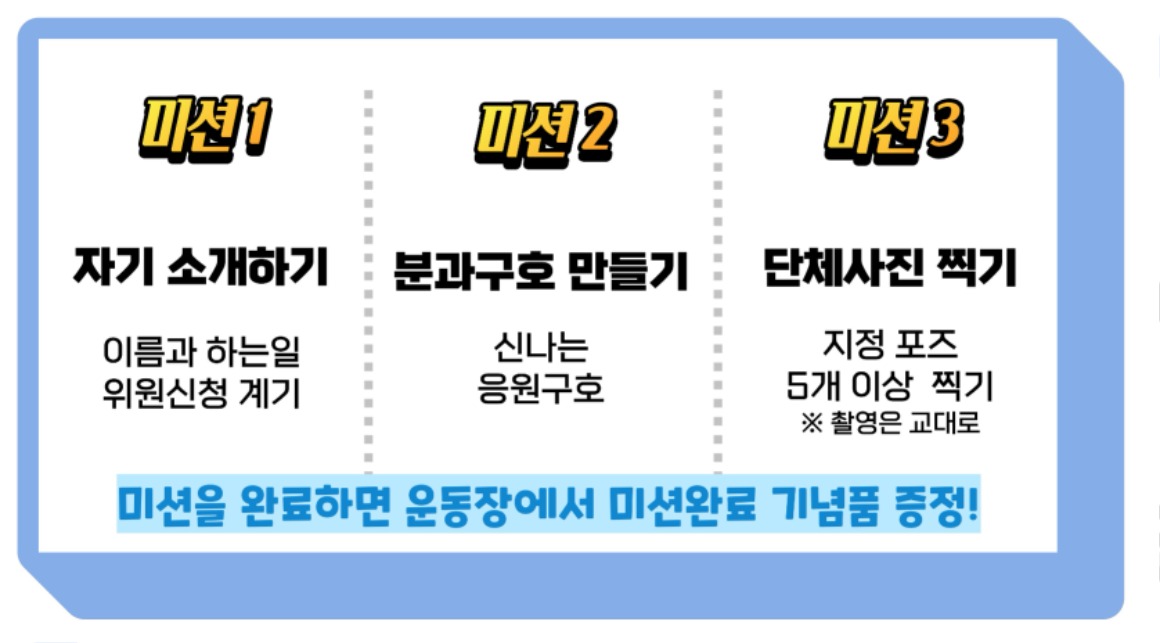 미션1

자기 소개하기

이름과 하는일
위원신청 계기

미션2

분과구호 만들기

신나는
응원구호

미션3

단체사진 찍기

지정 포즈
5개 이상 찍기
※ 촬영은 교대로

미션을 완료하면 운동장에서 미션완료 기념품 증정!